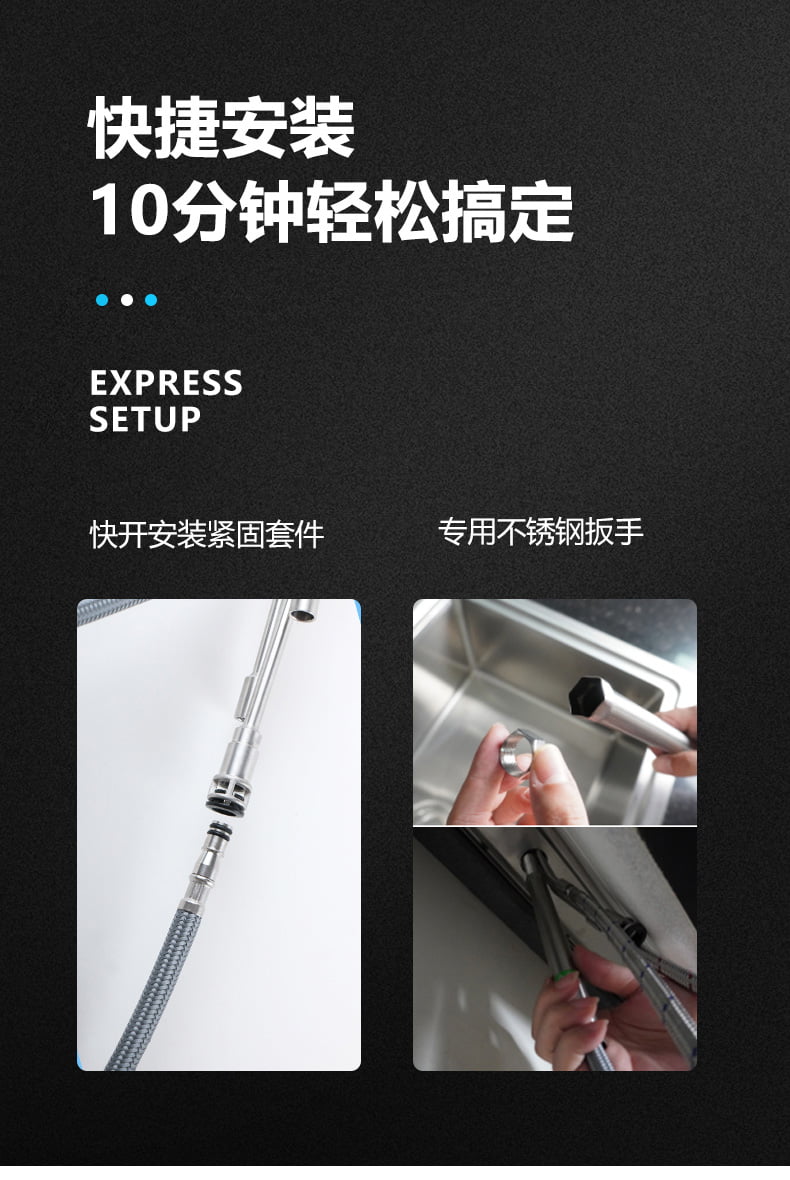 快捷安装
10分钟轻松搞定

EXPRESS
SETUP

快开安装紧固套件

专用不锈钢扳手